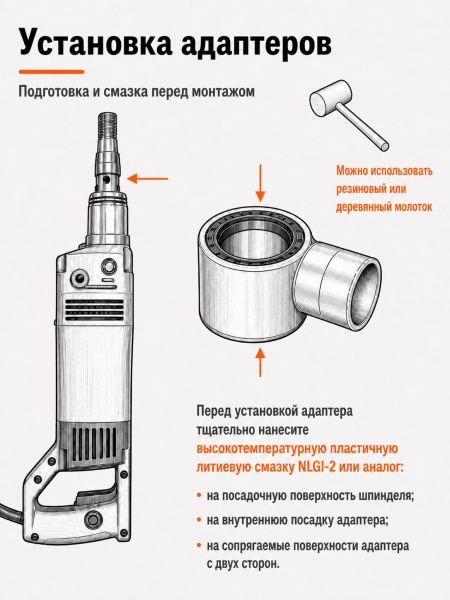 Установка адаптеров

Подготовка и смазка перед монтажом

Можно использовать резиновый или деревянный молоток

Перед установкой адаптера тщательно нанесите высокотемпературную пластичную литиевую смазку NLGI-2 или аналог:

• на посадочную поверхность шпинделя;

• на внутреннюю посадку адаптера;

• на сопрягаемые поверхности адаптера с двух сторон.